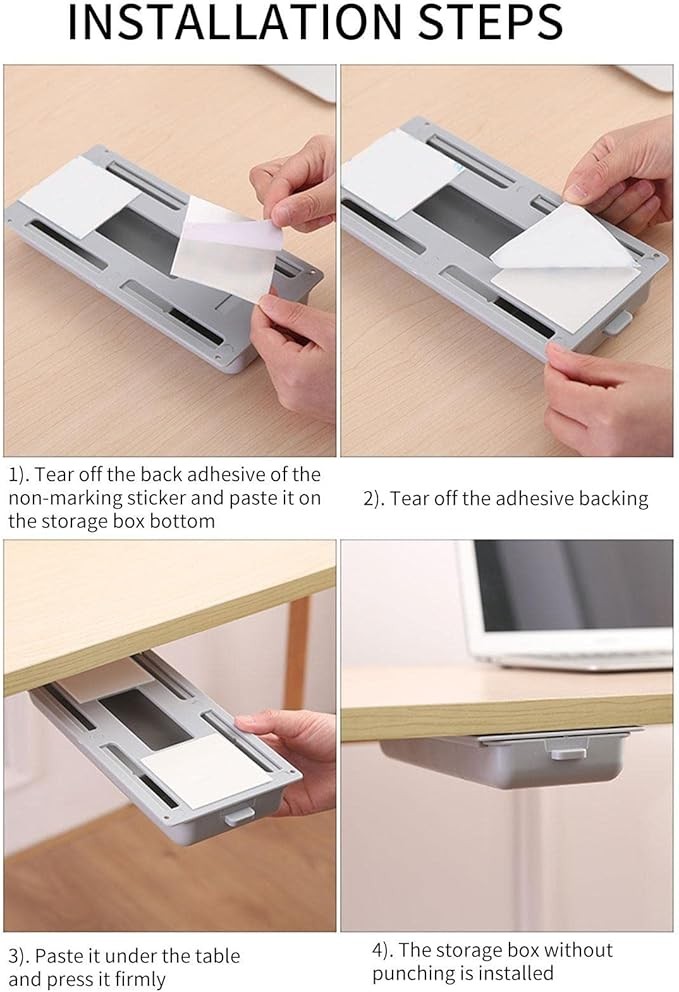 INSTALLATION STEPS

1). Tear off the back adhesive of the non-marking sticker and paste it on the storage box bottom

2). Tear off the adhesive backing

3). Paste it under the table and press it firmly

4). The storage box without punching is installed